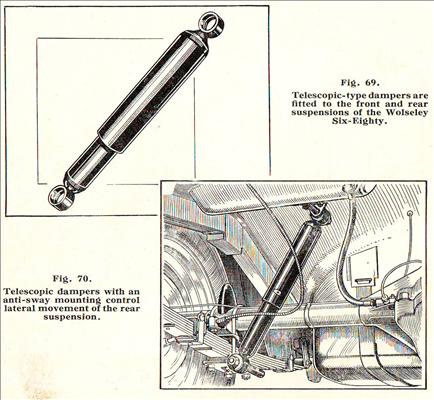 Fig. 69.

Telescopic-type dampers are fitted to the front and rear suspensions of the Wolseley Six-Eighty.

Fig. 70.

Telescopic dampers with an anti-sway mounting control lateral movement of the rear suspension.